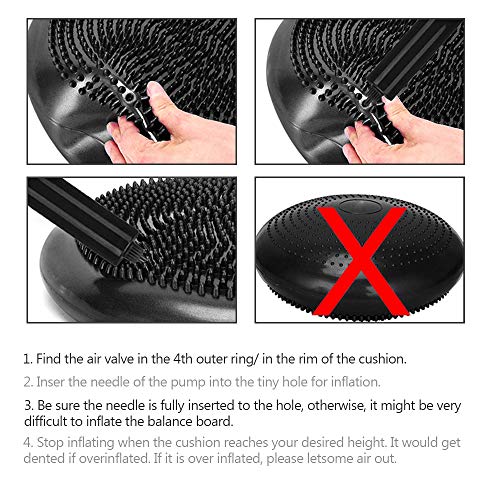 1. Find the air valve in the 4th outer ring/ in the rim of the cushion.

2. Inser the needle of the pump into the tiny hole for inflation.

3. Be sure the needle is fully inserted to the hole, otherwise, it might be very difficult to inflate the balance board.

4. Stop inflating when the cushion reaches your desired height. It would get dented if overinflated. If it is over inflated, please letsome air out.