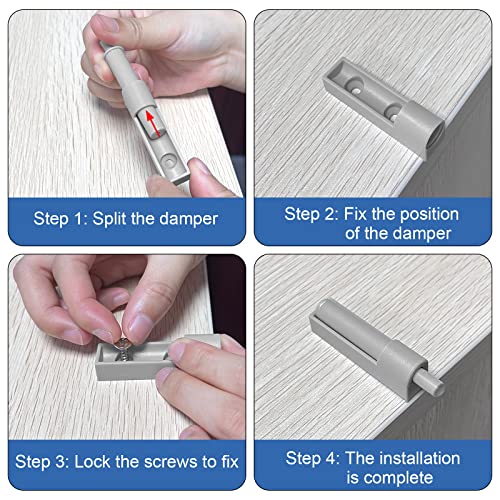 Step 1: Split the damper

Step 2: Fix the position of the damper

Step 3: Lock the screws to fix

Step 4: The installation is complete