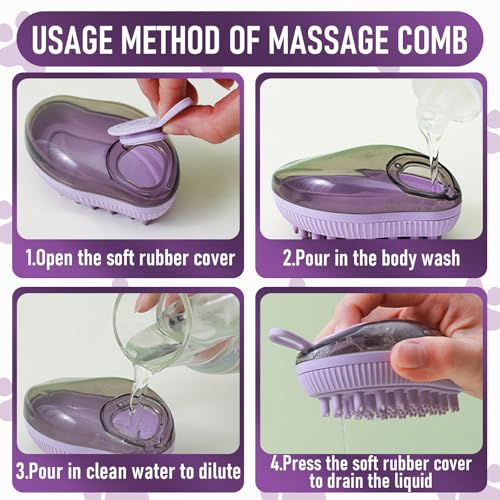 USAGE METHOD OF MASSAGE COMB

1.Open the soft rubber cover

2.Pour in the body wash

3.Pour in clean water to dilute

4.Press the soft rubber cover to drain the liquid