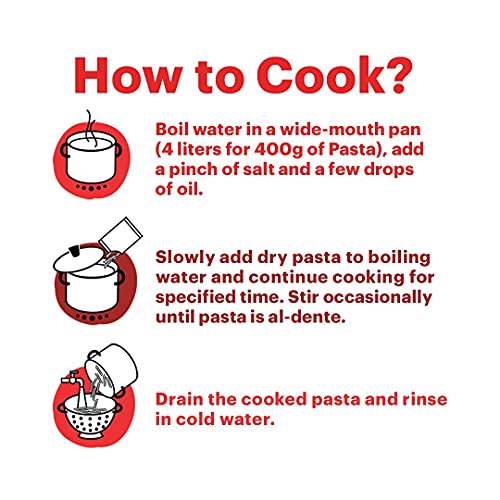 How to Cook?

Boil water in a wide-mouth pan (4 liters for 400g of Pasta), add a pinch of salt and a few drops of oil.

Slowly add dry pasta to boiling water and continue cooking for specified time. Stir occasionally until pasta is al-dente.

Drain the cooked pasta and rinse in cold water.