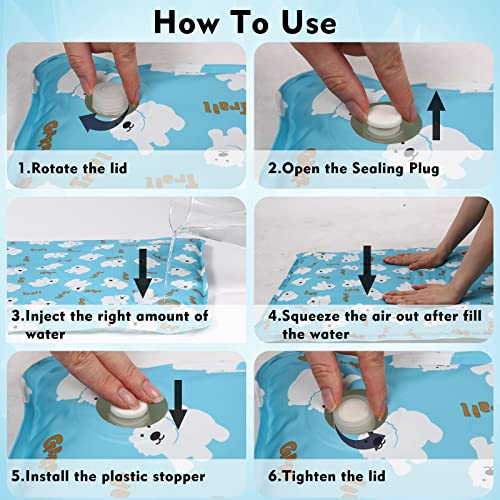 How To Use

1.Rotate the lid

2.Open the Sealing Plug

3.Inject the right amount of water

4.Squeeze the air out after fill the water

5.Install the plastic stopper

6.Tighten the lid