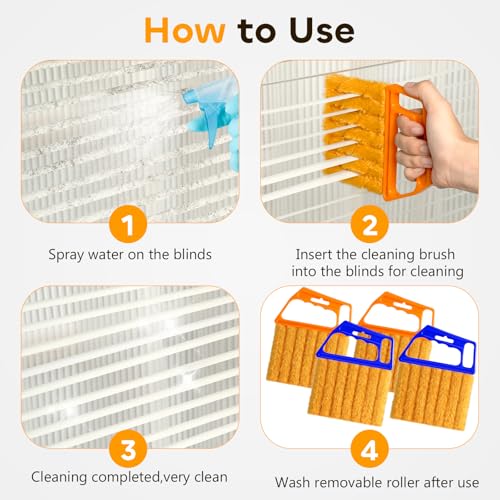 How to Use

1

Spray water on the blinds

2

Insert the cleaning brush into the blinds for cleaning

3

Cleaning completed,very clean

4

Wash removable roller after use