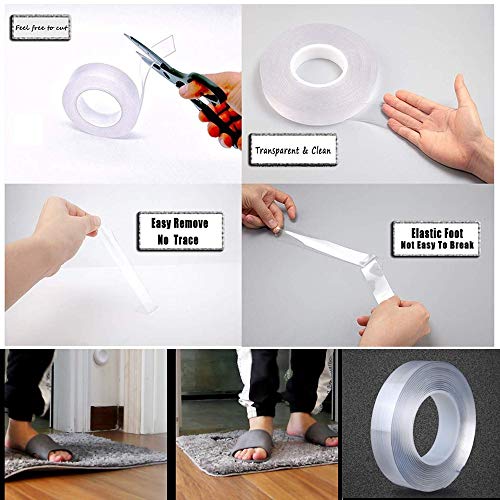 Feel free to cut

Transparent & Clean

Easy Remove
No Trace

Elastic Foot
Not Easy To Break