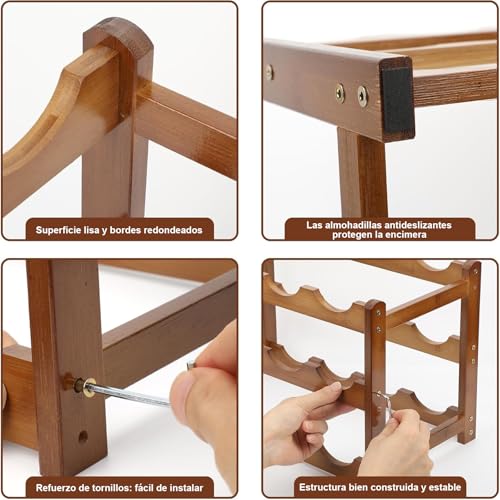 Superficie lisa y bordes redondeados

Las almohadillas antideslizantes protegen la encimera

Refuerzo de tornillos: fácil de instalar

Estructura bien construida y estable