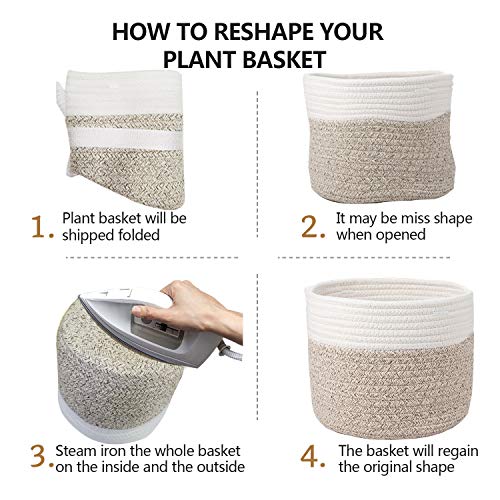 HOW TO RESHAPE YOUR PLANT BASKET

1. Plant basket will be shipped folded

2. It may be miss shape when opened

3. Steam iron the whole basket on the inside and the outside

4. The basket will regain the original shape