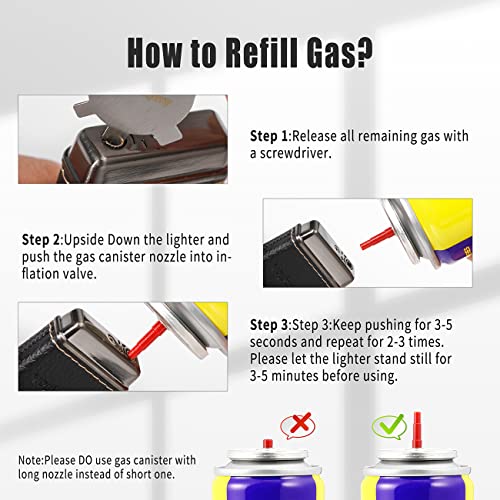 How to Refill Gas?

Step 1:Release all remaining gas with a screwdriver.

Step 2:Upside Down the lighter and push the gas canister nozzle into inflation valve.

Step 3:Step 3:Keep pushing for 3-5 seconds and repeat for 2-3 times. Please let the lighter stand still for 3-5 minutes before using.

Note:Please DO use gas canister with long nozzle instead of short one.