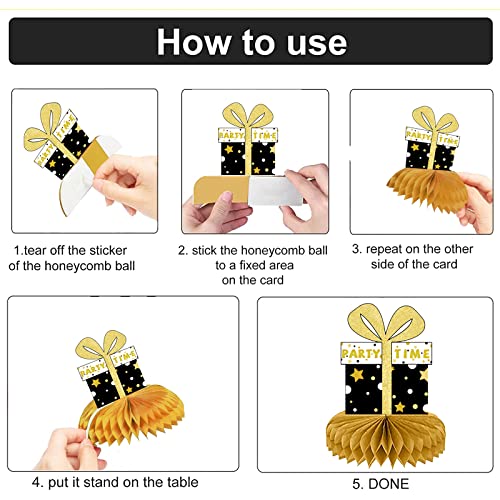 How to use

PARTY TIME

1.tear off the sticker of the honeycomb ball

PARTY TIME

2. stick the honeycomb ball to a fixed area on the card

PARTY TIME

3. repeat on the other side of the card

PARTY TIME

4. put it stand on the table

PARTY TIME

5. DONE