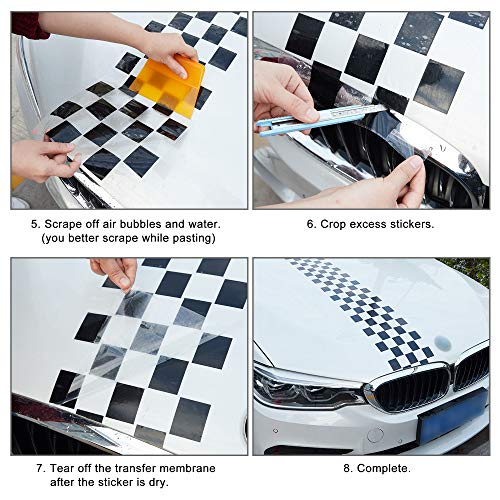 5. Scrape off air bubbles and water. (you better scrape while pasting)

6. Crop excess stickers.

7. Tear off the transfer membrane after the sticker is dry.

8. Complete.