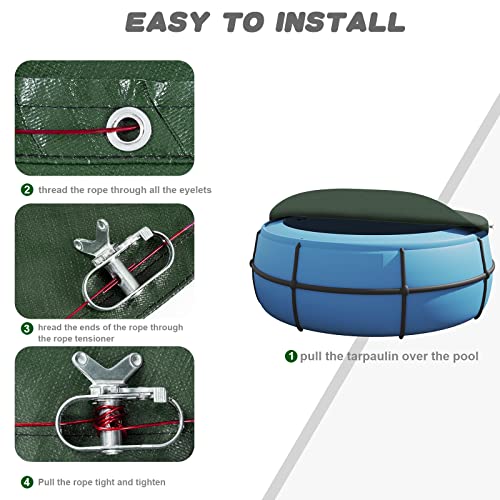 EASY TO INSTALL

2 thread the rope through all the eyelets

3 hread the ends of the rope through the rope tensioner

4 Pull the rope tight and tighten

1 pull the tarpaulin over the pool