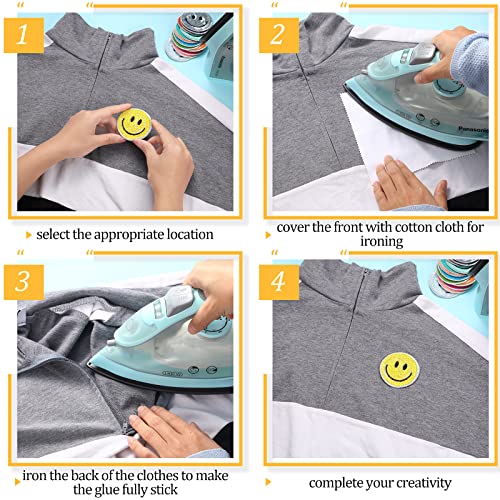 1

select the appropriate location

2

Panasonic

cover the front with cotton cloth for ironing

3

iron the back of the clothes to make the glue fully stick

4

complete your creativity