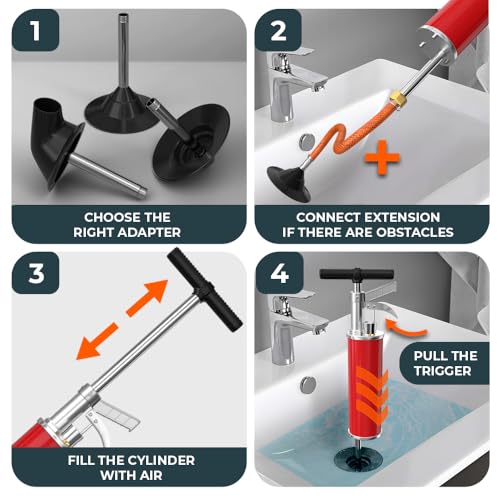 1

CHOOSE THE RIGHT ADAPTER

2

CONNECT EXTENSION IF THERE ARE OBSTACLES

3

FILL THE CYLINDER WITH AIR

4

PULL THE TRIGGER