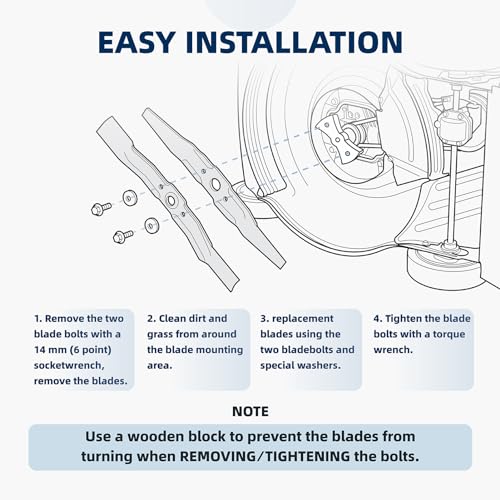 EASY INSTALLATION

1. Remove the two blade bolts with a 14 mm (6 point) socketwrench, remove the blades.

2. Clean dirt and grass from around the blade mounting area.

3. replacement blades using the two bladebolts and special washers.

4. Tighten the blade bolts with a torque wrench.

NOTE

Use a wooden block to prevent the blades from turning when REMOVING/TIGHTENING the bolts.