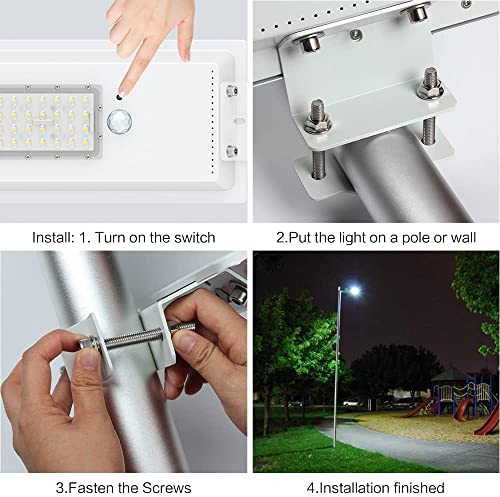 Install: 1. Turn on the switch

2.Put the light on a pole or wall

3.Fasten the Screws

4.Installation finished