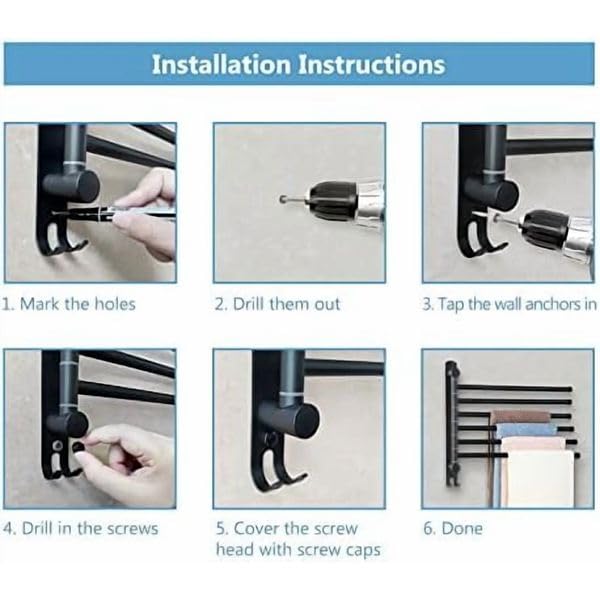 Installation Instructions

1. Mark the holes

2. Drill them out

3. Tap the wall anchors in

4. Drill in the screws

5. Cover the screw head with screw caps

6. Done