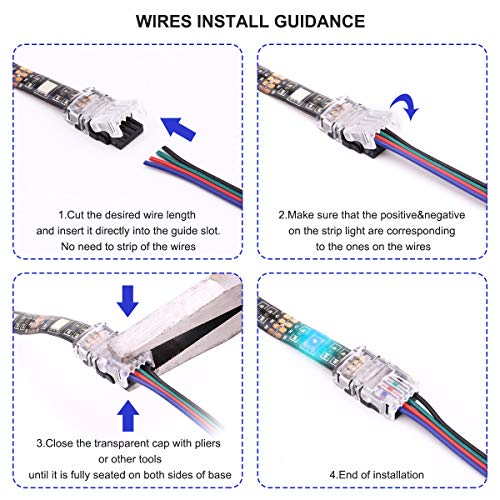 WIRES INSTALL GUIDANCE

1.Cut the desired wire length and insert it directly into the guide slot. No need to strip of the wires

2.Make sure that the positive&negative on the strip light are corresponding to the ones on the wires

3.Close the transparent cap with pliers or other tools until it is fully seated on both sides of base

4.End of installation