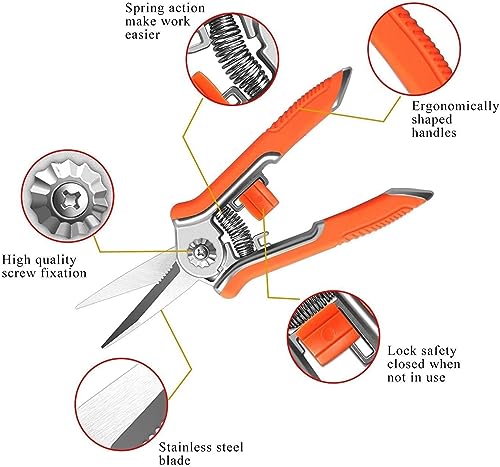 Spring action make work easier

Ergonomically shaped handles

High quality screw fixation

Lock safety closed when not in use

Stainless steel blade