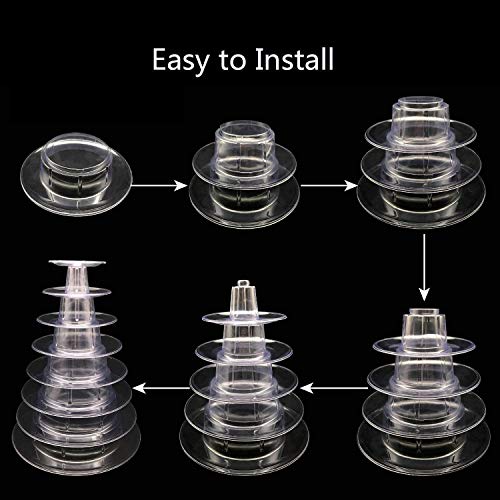 Easy to Install