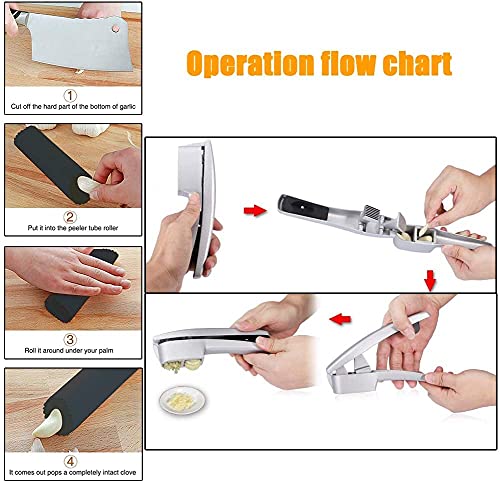 Operation flow chart

①
Cut off the hard part of the bottom of garlic

②
Put it into the peeler tube roller

③
Roll it around under your palm

④
It comes out pops a completely intact clove