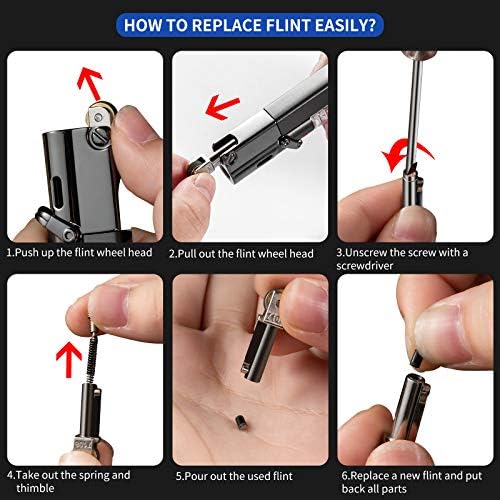 HOW TO REPLACE FLINT EASILY?

1.Push up the flint wheel head

2.Pull out the flint wheel head

3.Unscrew the screw with a screwdriver

4.Take out the spring and thimble

5.Pour out the used flint

6.Replace a new flint and put back all parts