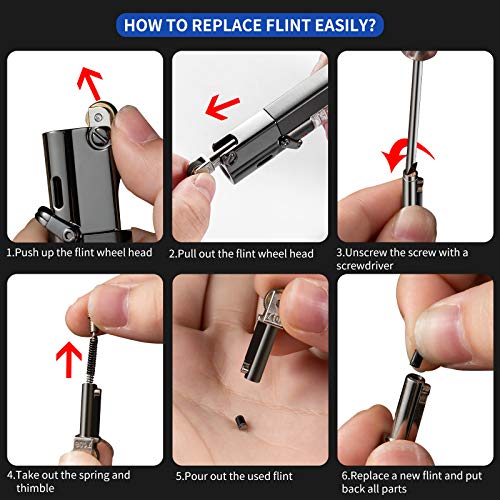 HOW TO REPLACE FLINT EASILY?

1.Push up the flint wheel head

2.Pull out the flint wheel head

3.Unscrew the screw with a screwdriver

4.Take out the spring and thimble

5.Pour out the used flint

6.Replace a new flint and put back all parts