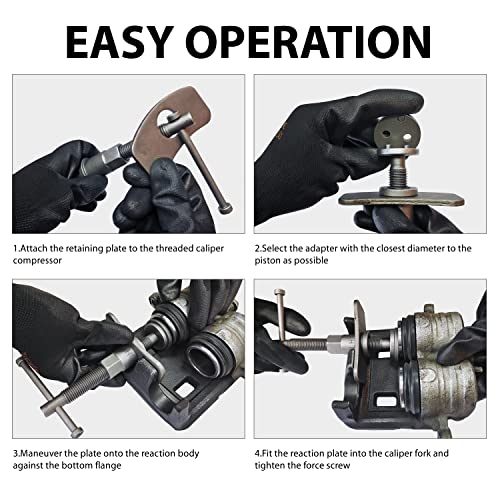 EASY OPERATION

1.Attach the retaining plate to the threaded caliper compressor

2.Select the adapter with the closest diameter to the piston as possible

3.Maneuver the plate onto the reaction body against the bottom flange

4.Fit the reaction plate into the caliper fork and tighten the force screw