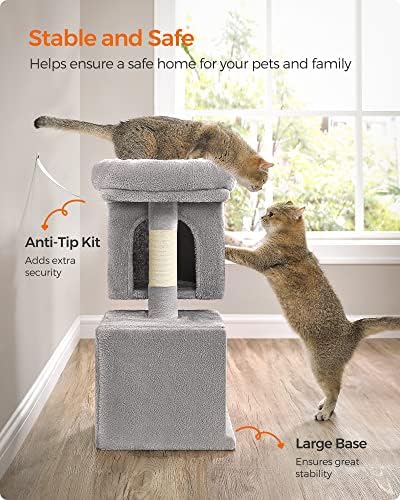 Stable and Safe

Helps ensure a safe home for your pets and family

Anti-Tip Kit

Adds extra security

Large Base

Ensures great stability