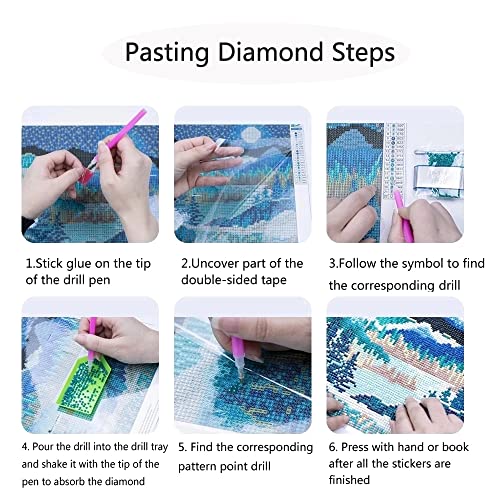 Pasting Diamond Steps

1.Stick glue on the tip of the drill pen

2.Uncover part of the double-sided tape

3.Follow the symbol to find the corresponding drill

4. Pour the drill into the drill tray and shake it with the tip of the pen to absorb the diamond

5. Find the corresponding pattern point drill

6. Press with hand or book after all the stickers are finished