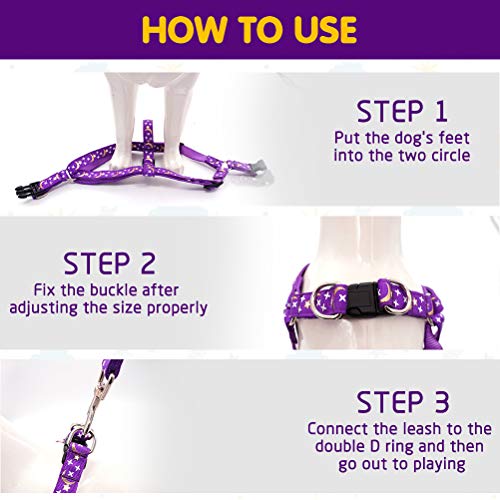 HOW TO USE

STEP 1
Put the dog's feet into the two circle

STEP 2
Fix the buckle after adjusting the size properly

STEP 3
Connect the leash to the double D ring and then go out to playing