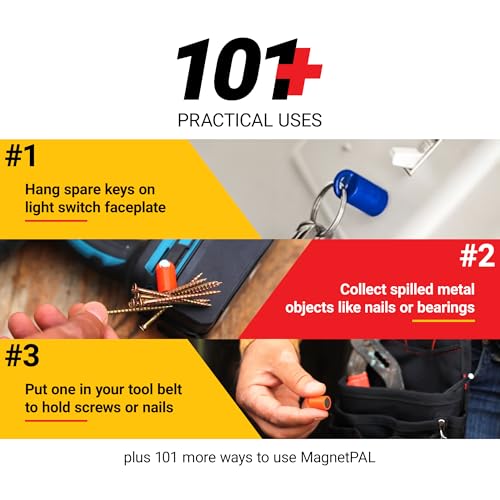 101+

PRACTICAL USES

#1

Hang spare keys on light switch faceplate

#2

Collect spilled metal objects like nails or bearings

#3

Put one in your tool belt to hold screws or nails

plus 101 more ways to use MagnetPAL