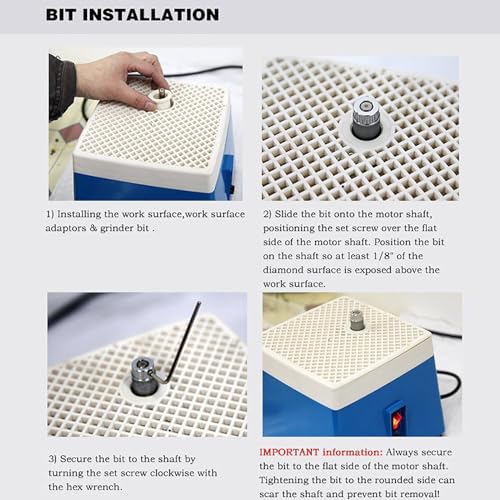 BIT INSTALLATION

1) Installing the work surface,work surface adaptors & grinder bit .

2) Slide the bit onto the motor shaft, positioning the set screw over the flat side of the motor shaft. Position the bit on the shaft so at least 1/8" of the diamond surface is exposed above the work surface.

3) Secure the bit to the shaft by turning the set screw clockwise with the hex wrench.

IMPORTANT information: Always secure the bit to the flat side of the motor shaft. Tightening the bit to the rounded side can scar the shaft and prevent bit removal!