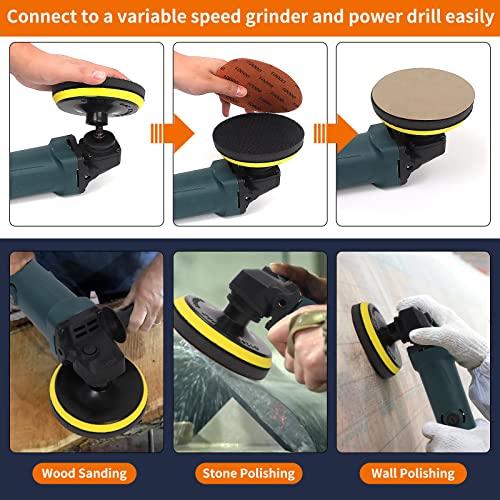 Connect to a variable speed grinder and power drill easily

Wood Sanding

Stone Polishing

Wall Polishing