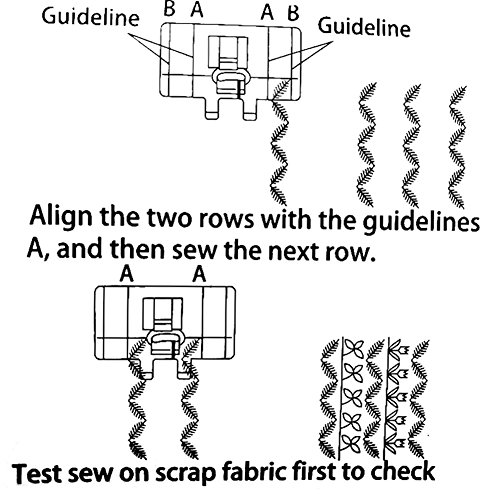 Guideline B A A B Guideline

Align the two rows with the guidelines A, and then sew the next row.

A A

Test sew on scrap fabric first to check