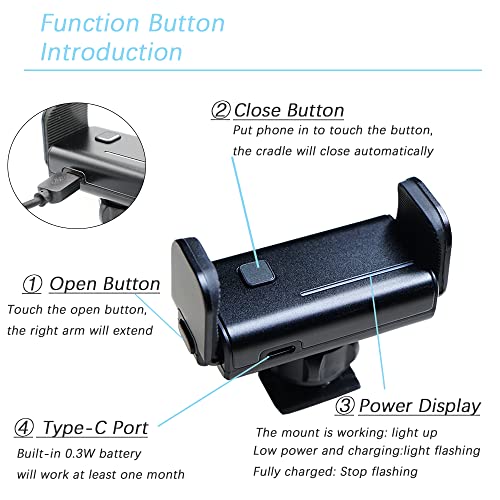 Function Button Introduction

② Close Button
Put phone in to touch the button, the cradle will close automatically

① Open Button
Touch the open button, the right arm will extend

③ Power Display
The mount is working: light up
Low power and charging:light flashing
Fully charged: Stop flashing

④ Type-C Port
Built-in 0.3W battery will work at least one month