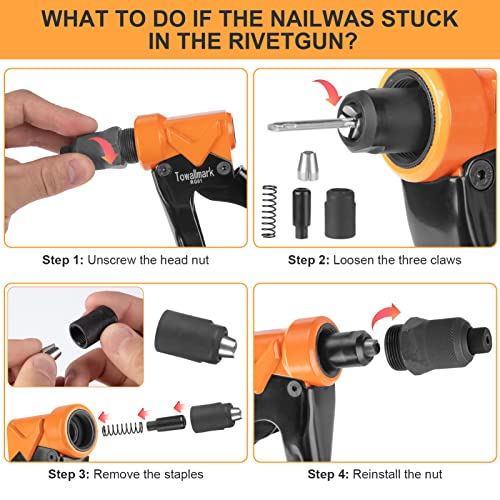 WHAT TO DO IF THE NAILWAS STUCK IN THE RIVETGUN?

Towallmark
RG01

Step 1: Unscrew the head nut

Step 2: Loosen the three claws

Step 3: Remove the staples

Step 4: Reinstall the nut