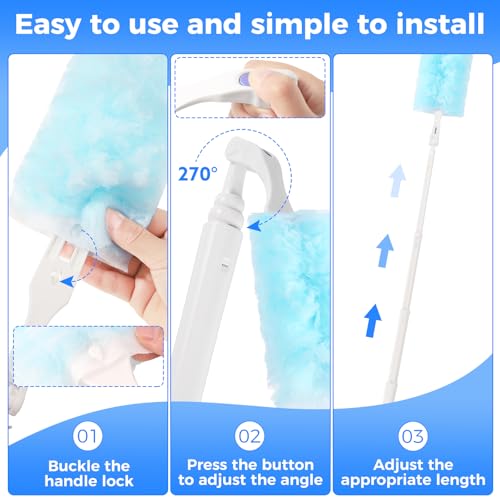 Easy to use and simple to install

270°

01
Buckle the handle lock

02
Press the button to adjust the angle

03
Adjust the appropriate length