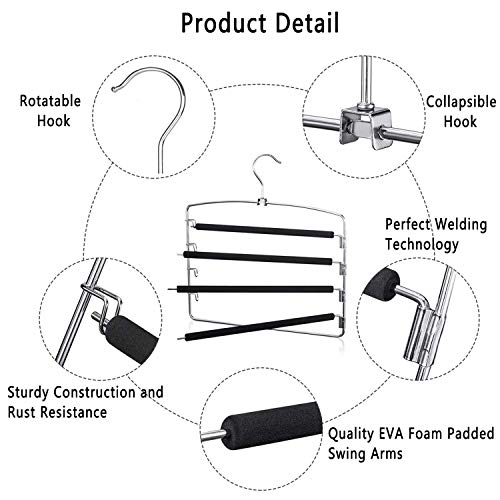 Product Detail

Rotatable Hook

Collapsible Hook

Perfect Welding Technology

Sturdy Construction and Rust Resistance

Quality EVA Foam Padded Swing Arms