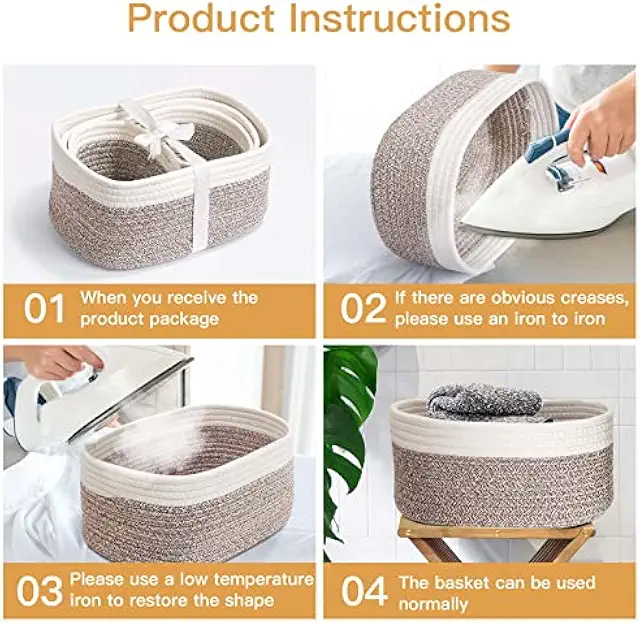 Product Instructions

01 When you receive the product package

02 If there are obvious creases, please use an iron to iron

03 Please use a low temperature iron to restore the shape

04 The basket can be used normally