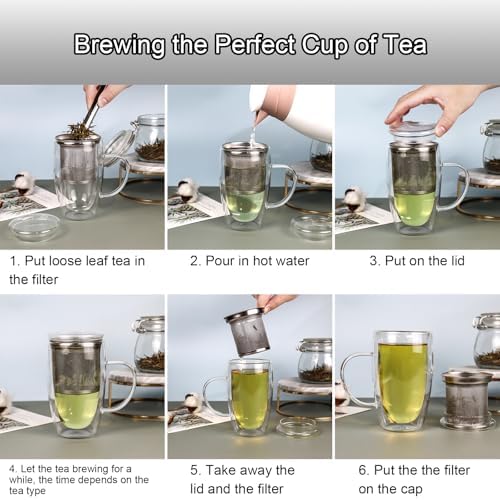 Brewing the Perfect Cup of Tea

1. Put loose leaf tea in the filter

2. Pour in hot water

3. Put on the lid

4. Let the tea brewing for a while, the time depends on the tea type

5. Take away the lid and the filter

6. Put the the filter on the cap