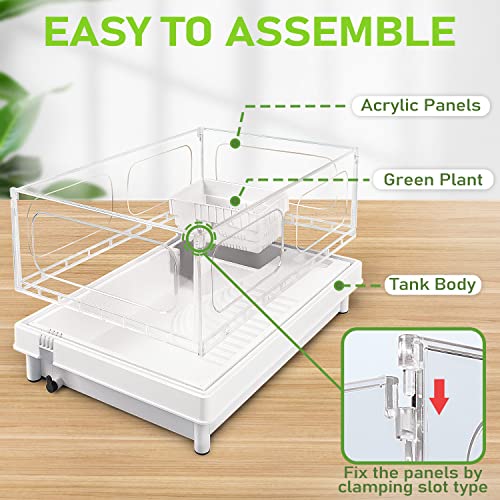 EASY TO ASSEMBLE

Acrylic Panels

Green Plant

Tank Body

Fix the panels by clamping slot type