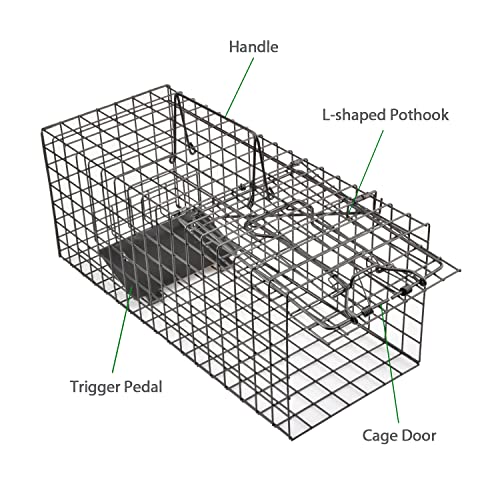 Handle

L-shaped Pothook

Trigger Pedal

Cage Door