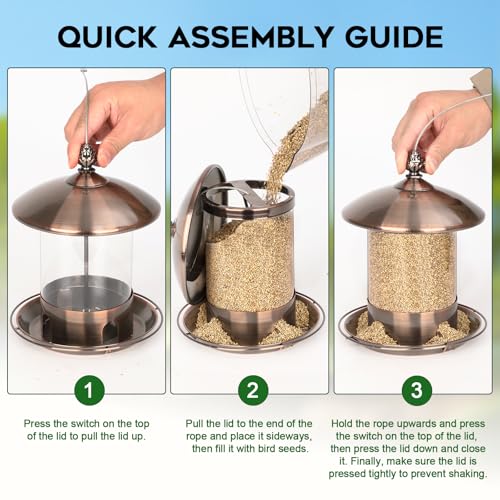 QUICK ASSEMBLY GUIDE

1

Press the switch on the top of the lid to pull the lid up.

2

Pull the lid to the end of the rope and place it sideways, then fill it with bird seeds.

3

Hold the rope upwards and press the switch on the top of the lid, then press the lid down and close it. Finally, make sure the lid is pressed tightly to prevent shaking.