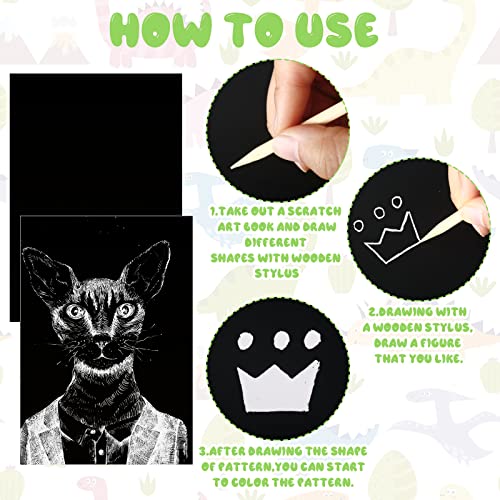 HOW TO USE

1.TAKE OUT A SCRATCH ART BOOK AND DRAW DIFFERENT SHAPES WITH WOODEN STYLUS

2.DRAWING WITH A WOODEN STYLUS, DRAW A FIGURE THAT YOU LIKE.

3.AFTER DRAWING THE SHAPE OF PATTERN,YOU CAN START TO COLOR THE PATTERN.