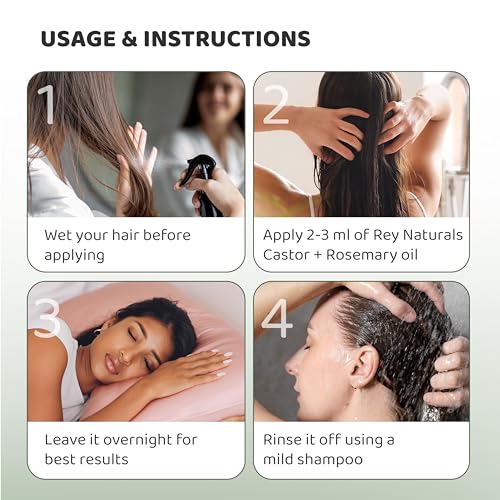 USAGE & INSTRUCTIONS

1

Wet your hair before applying

2

Apply 2-3 ml of Rey Naturals Castor + Rosemary oil

3

Leave it overnight for best results

4

Rinse it off using a mild shampoo