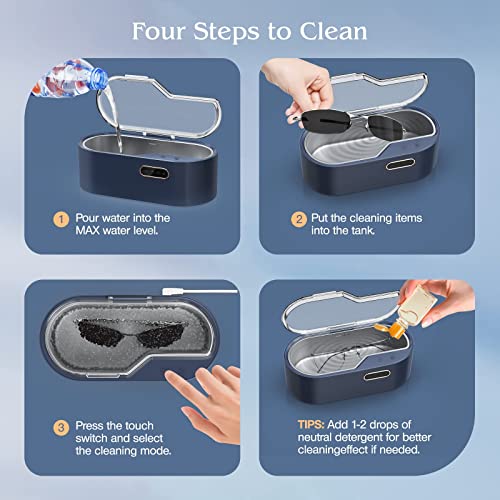 Four Steps to Clean

1 Pour water into the MAX water level.

2 Put the cleaning items into the tank.

3 Press the touch switch and select the cleaning mode.

TIPS: Add 1-2 drops of neutral detergent for better cleaningeffect if needed.