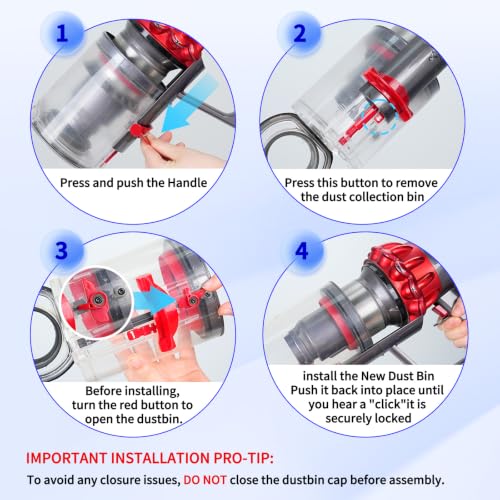 1

Press and push the Handle

2

Press this button to remove the dust collection bin

3

Before installing, turn the red button to open the dustbin.

4

install the New Dust Bin Push it back into place until you hear a "click"it is securely locked

IMPORTANT INSTALLATION PRO-TIP:

To avoid any closure issues, DO NOT close the dustbin cap before assembly.