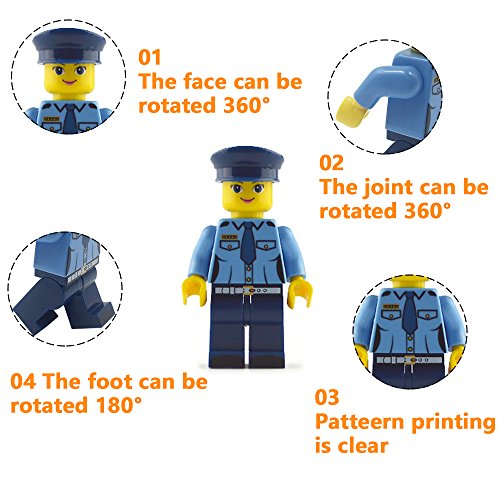 01
The face can be rotated 360°

02
The joint can be rotated 360°

04 The foot can be rotated 180°

03
Patteern printing is clear