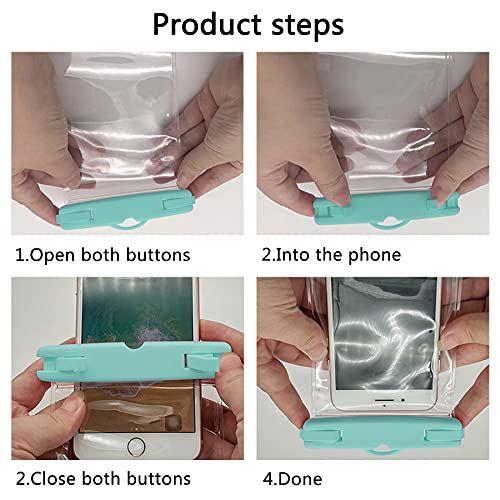 Product steps

1.Open both buttons

2.Into the phone

2.Close both buttons

4.Done