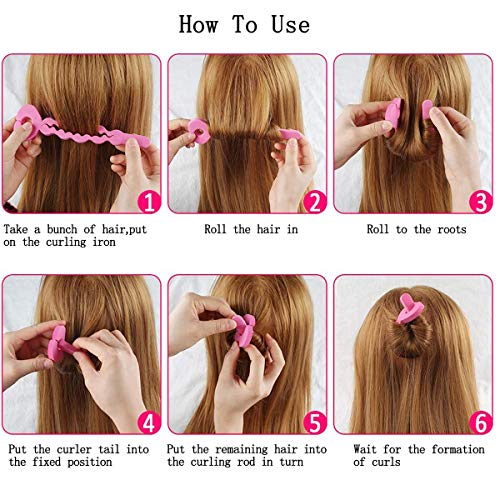 How To Use

1

Take a bunch of hair,put on the curling iron

2

Roll the hair in

3

Roll to the roots

4

Put the curler tail into the fixed position

5

Put the remaining hair into the curling rod in turn

6

Wait for the formation of curls