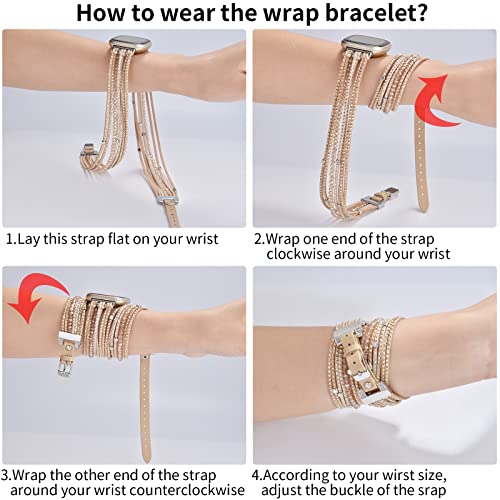 How to wear the wrap bracelet?

1.Lay this strap flat on your wrist

2.Wrap one end of the strap clockwise around your wrist

3.Wrap the other end of the strap around your wrist counterclockwise

4.According to your wirst size, adjust the buckle of the srap