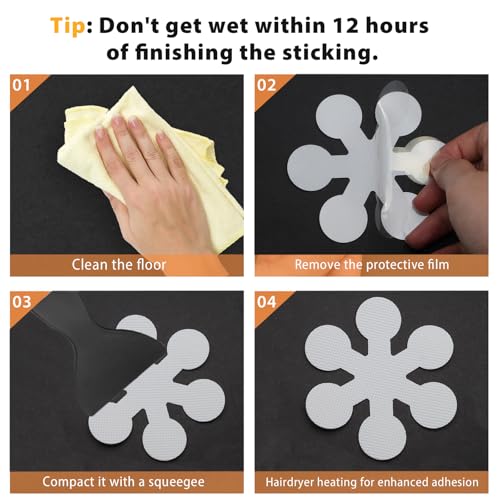 Tip: Don't get wet within 12 hours of finishing the sticking.

01

Clean the floor

02

Remove the protective film

03

Compact it with a squeegee

04

Hairdryer heating for enhanced adhesion